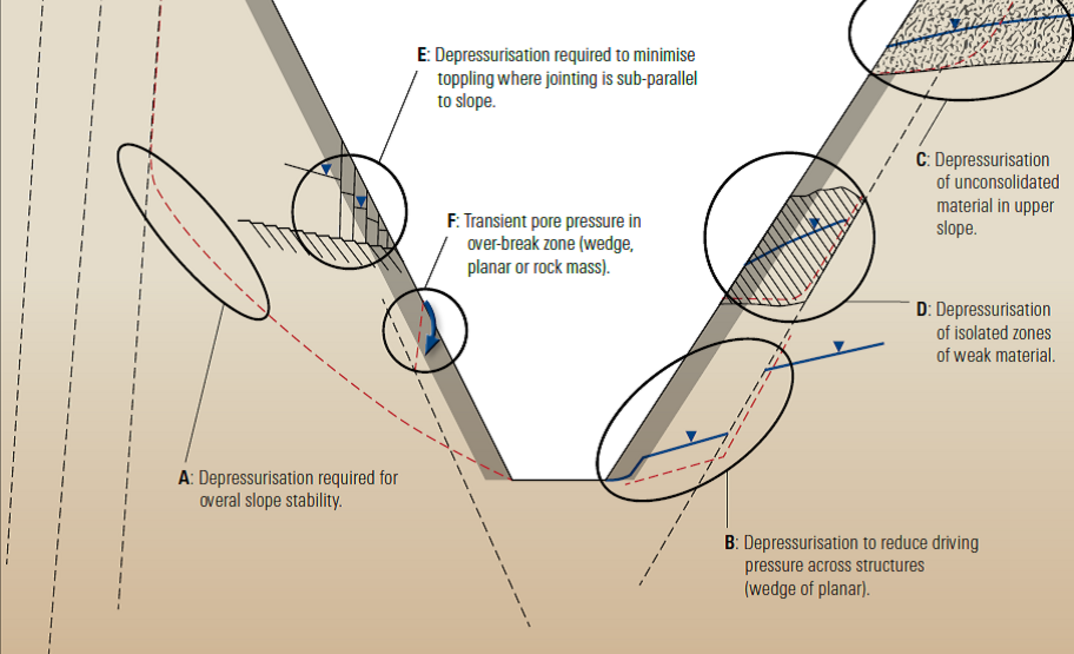 E: Depressurisation required to minimise toppling where jointing is sub-parallel to slope.

F: Transient pore pressure in over-break zone (wedge, planar or rock mass).

C: Depressurisation of unconsolidated material in upper slope.

D: Depressurisation of isolated zones of weak material.

A: Depressurisation required for overal slope stability.

B: Depressurisation to reduce driving pressure across structures (wedge of planar).