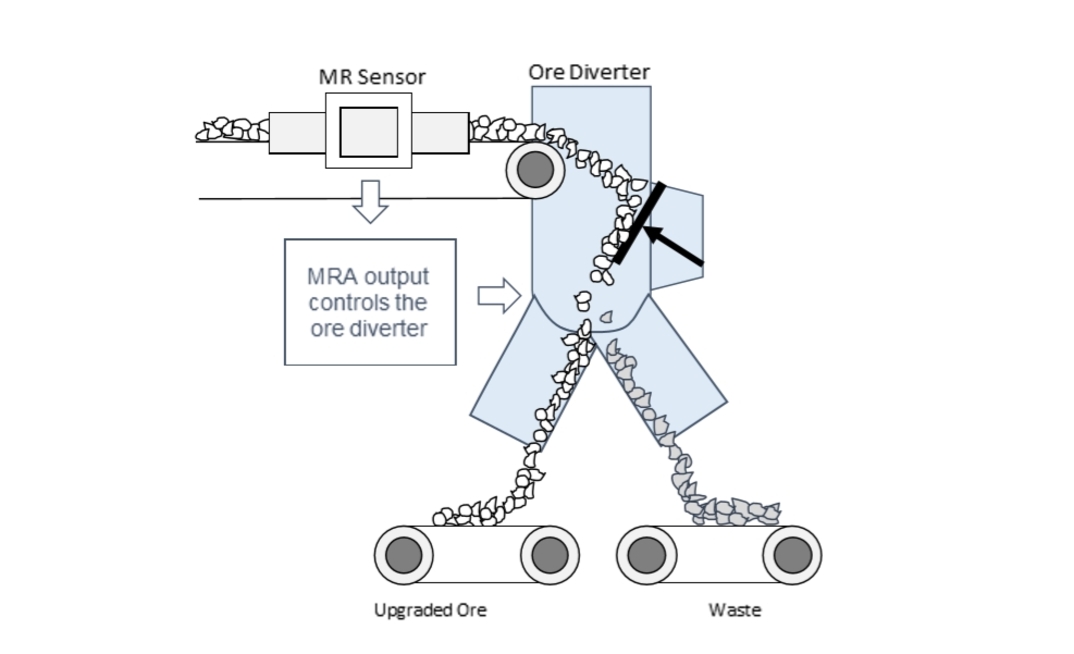 MR Sensor

Ore Diverter

MRA output controls the ore diverter

Upgraded Ore

Waste