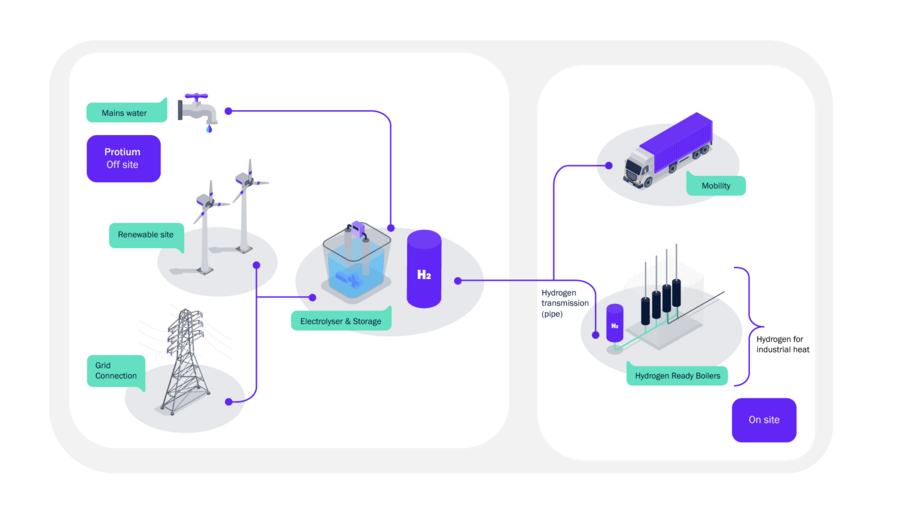 Mains water

Protium
Off site

Renewable site

Grid Connection

Electrolyser & Storage

$H_2$

Hydrogen transmission (pipe)

Mobility

$H_2$

Hydrogen Ready Boilers

Hydrogen for industrial heat

On site