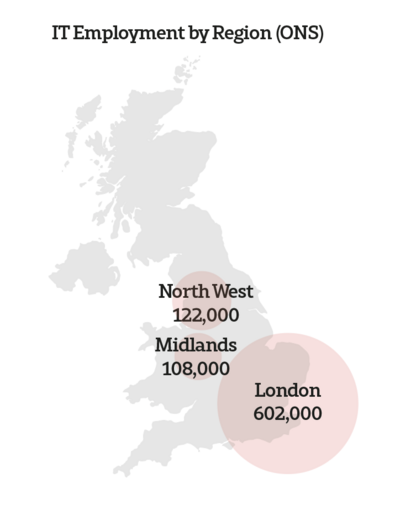 IT Employment by Region (ONS)

North West
122,000

Midlands
108,000

London
602,000